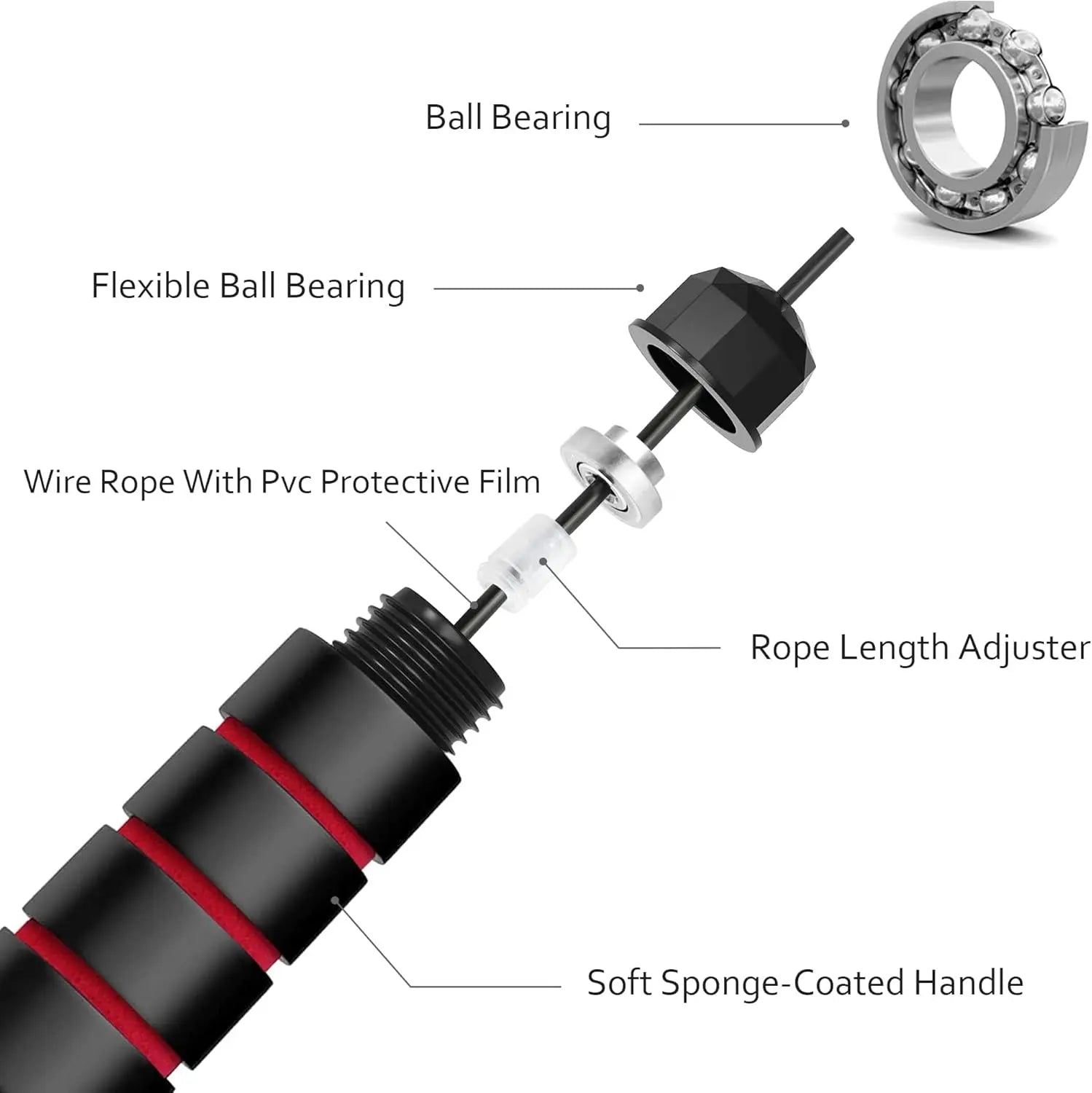 Ball Bearing

Flexible Ball Bearing

Wire Rope With Pvc Protective Film

Rope Length Adjuster

Soft Sponge-Coated Handle