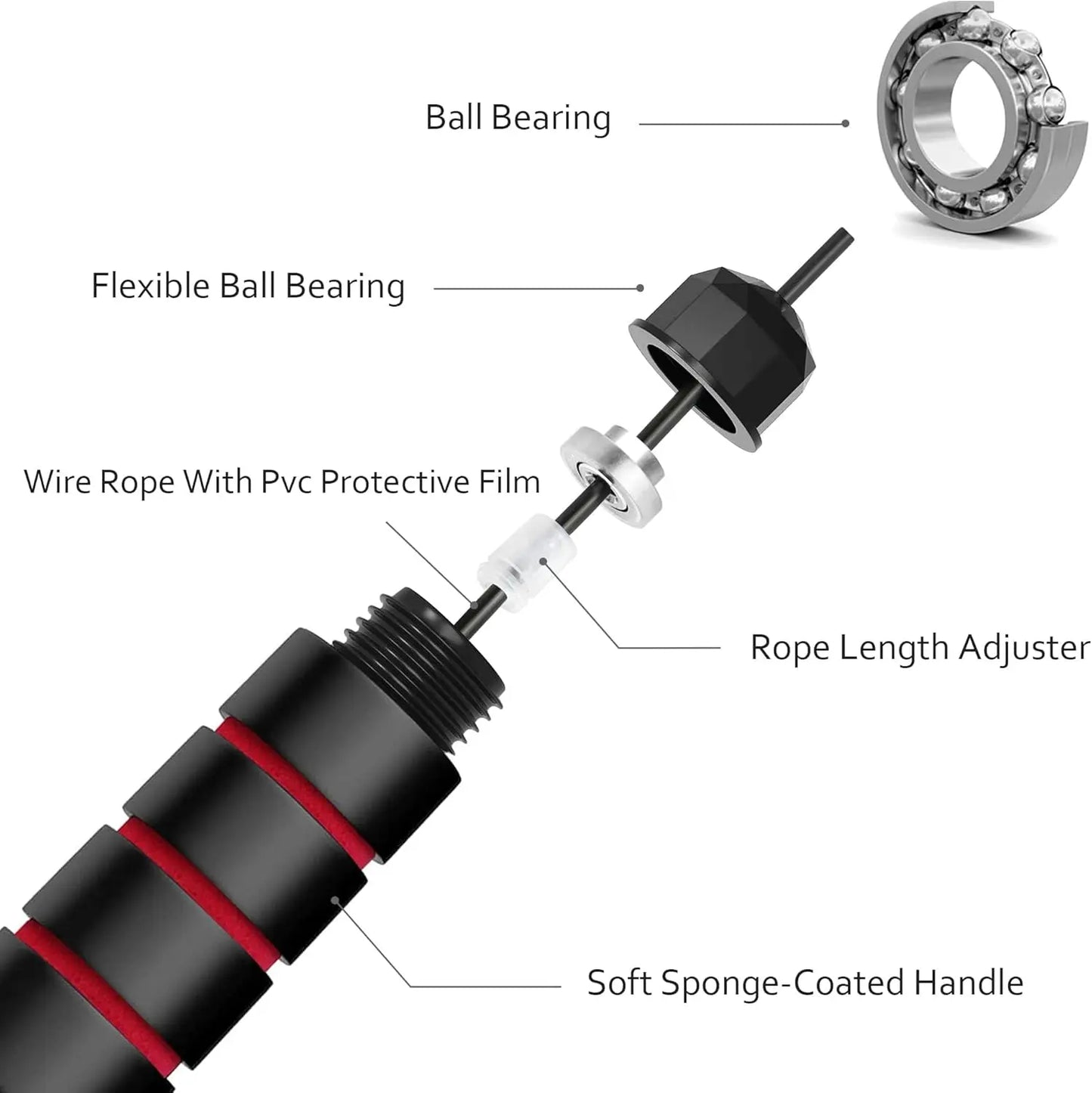 Ball Bearing

Flexible Ball Bearing

Wire Rope With Pvc Protective Film

Rope Length Adjuster

Soft Sponge-Coated Handle